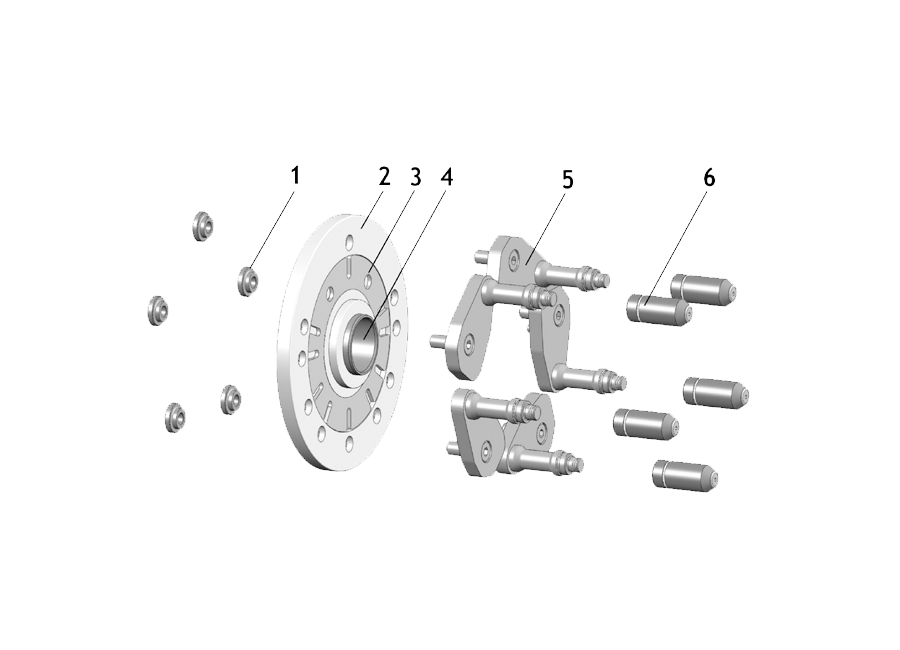 1
2
3
4
5
6